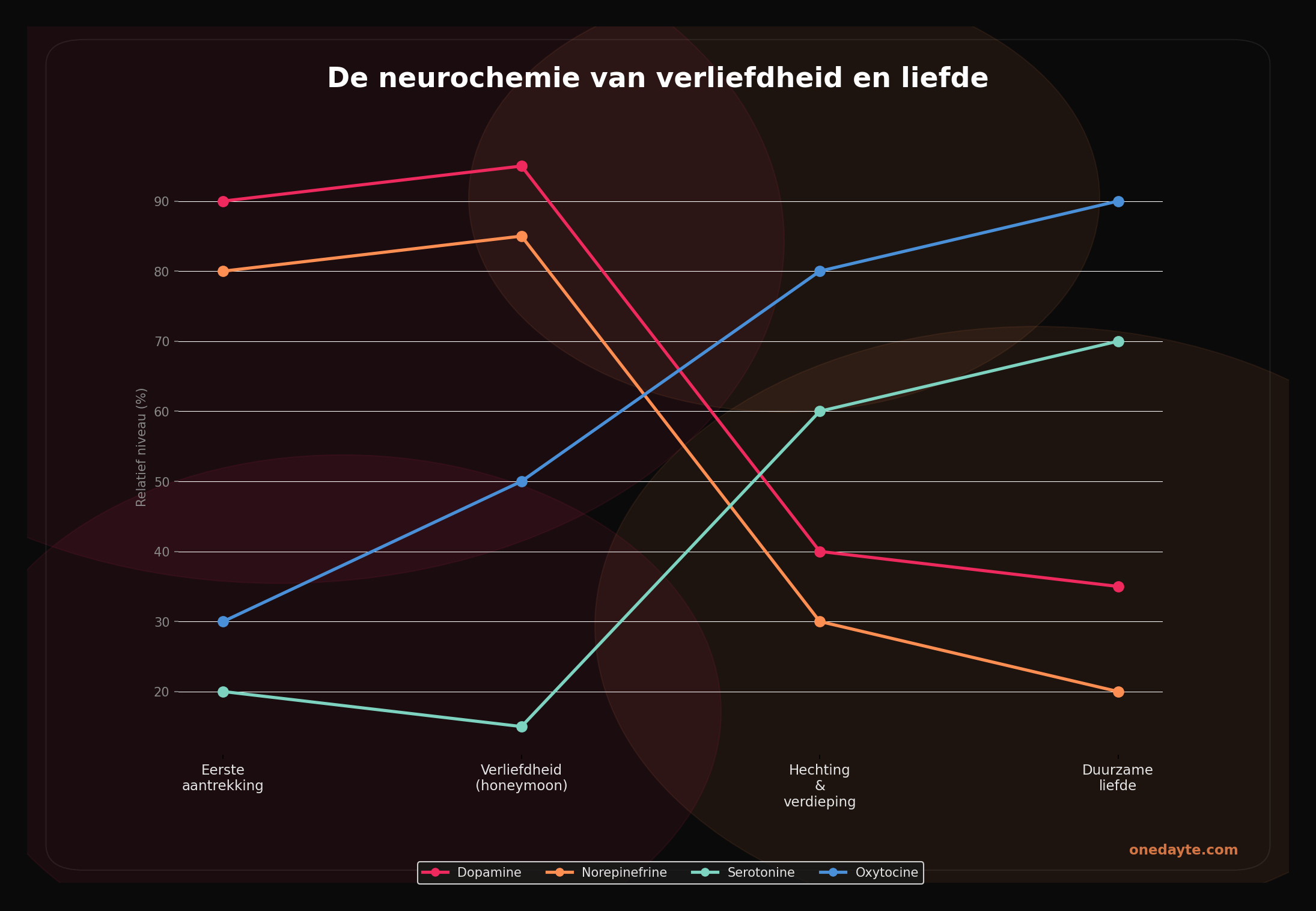 De neurochemie van verliefdheid en liefde

Relatief niveau (%)

90
80
70
60
50
40
30
20

Eerste aantrekking
Verliefdheid (honeymoon)
Hechting & verdieping
Duurzame liefde

onedayte.com

Dopamine
Norepinefrine
Serotonine
Oxytocine